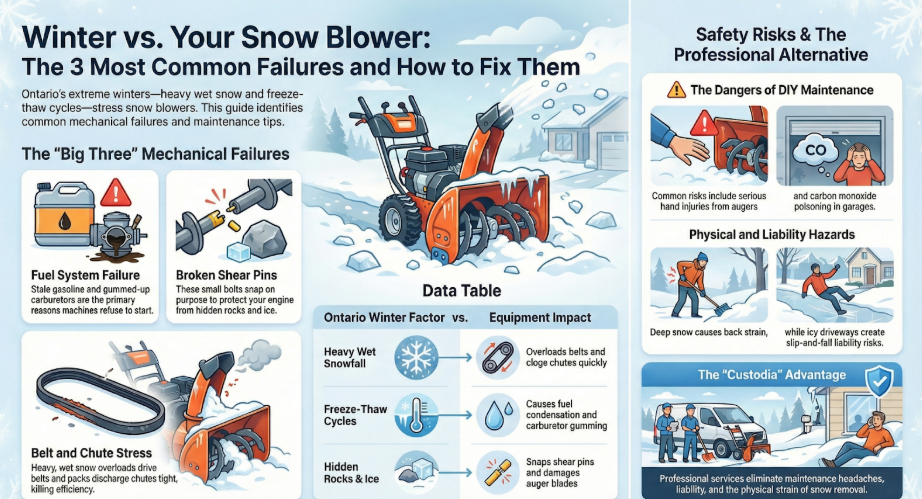 Winter vs. Your Snow Blower:
The 3 Most Common Failures and How to Fix Them

Ontario's extreme winters—heavy wet snow and freeze-thaw cycles—stress snow blowers. This guide identifies common mechanical failures and maintenance tips.

The "Big Three" Mechanical Failures

Fuel System Failure
Stale gasoline and gummed-up carburetors are the primary reasons machines refuse to start.

Broken Shear Pins
These small bolts snap on purpose to protect your engine from hidden rocks and ice.

Belt and Chute Stress
Heavy, wet snow overloads drive belts and packs discharge chutes tight, killing efficiency.

Data Table

| Ontario Winter Factor vs. | Equipment Impact |
|---|---|
| Heavy Wet Snowfall | Overloads belts and cloge chutes quickly |
| Freeze-Thaw Cycles | Causes fuel condensation and carburetor gumming |
| Hidden Rocks & Ice | Snaps shear pins and damages auger blades |

Safety Risks & The Professional Alternative

The Dangers of DIY Maintenance

CO

Common risks include serious hand injuries from augers

and carbon monoxide poisoning in garages.

Physical and Liability Hazards

Deep snow causes back strain,

while icy driveways create slip-and-fall liability risks.

The "Custodia" Advantage

Professional services eliminate maintenance headaches, liability, and the physical strain of snow removal.